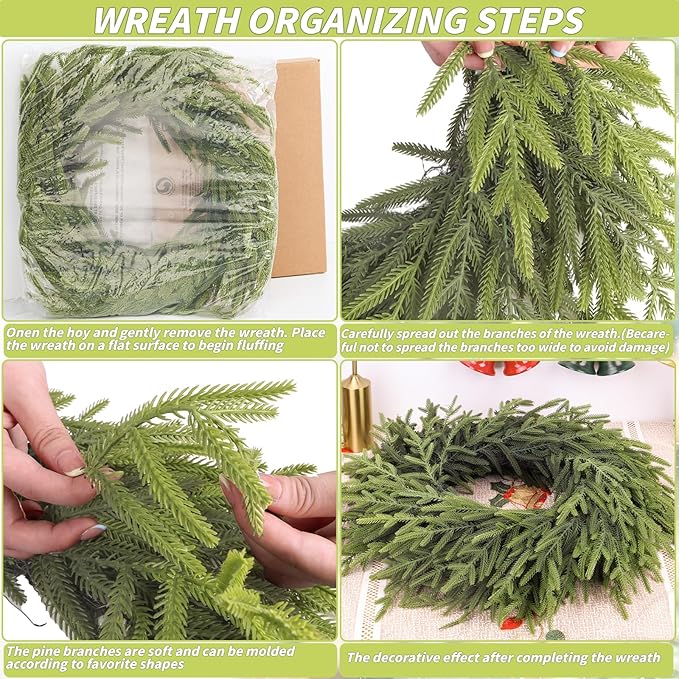 WREATH ORGANIZING STEPS

Onen the hoy and gently remove the wreath. Place the wreath on a flat surface to begin fluffing

Carefully spread out the branches of the wreath.(Becareful not to spread the branches too wide to avoid damage)

The pine branches are soft and can be molded according to favorite shapes

The decorative effect after completing the wreath